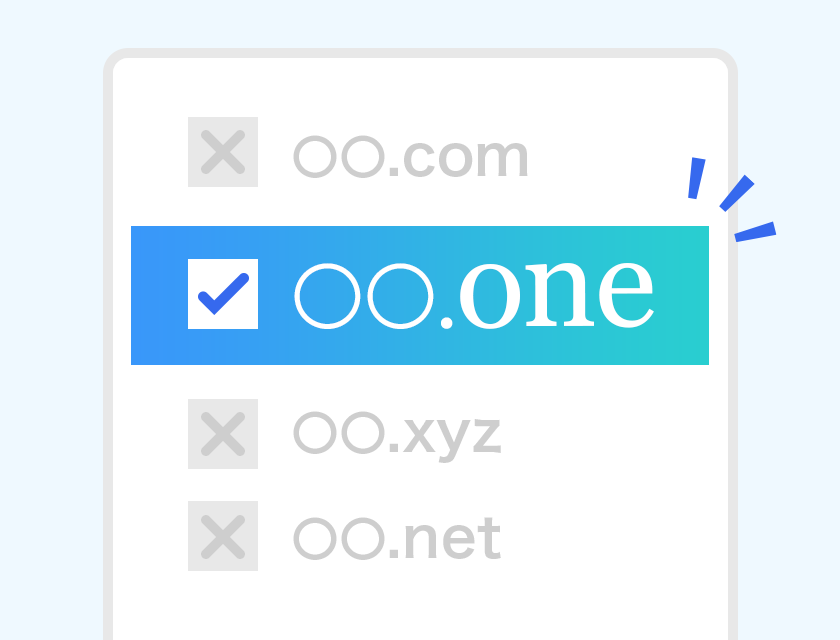 ○○.com
○○.one
○○.xyz
○○.net