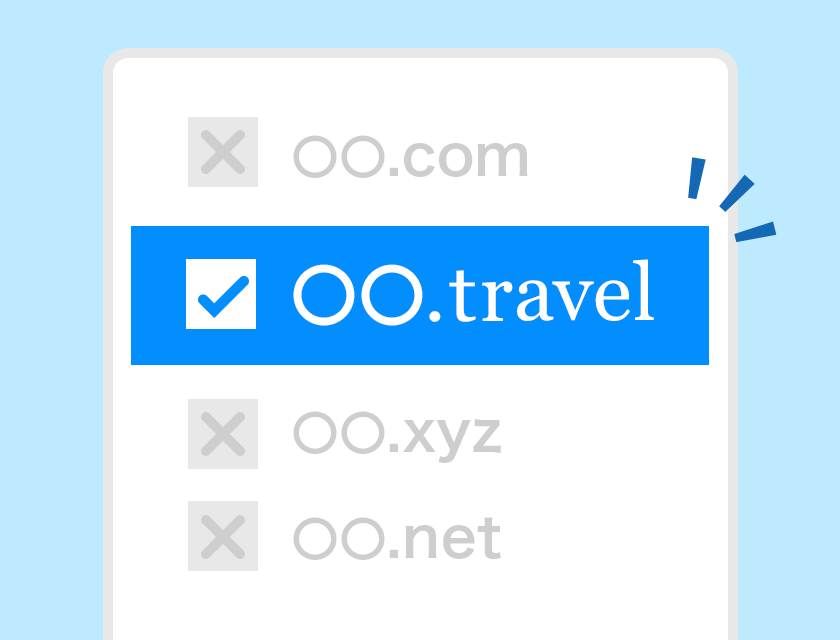 ○○.com

○○.travel

○○.xyz

○○.net