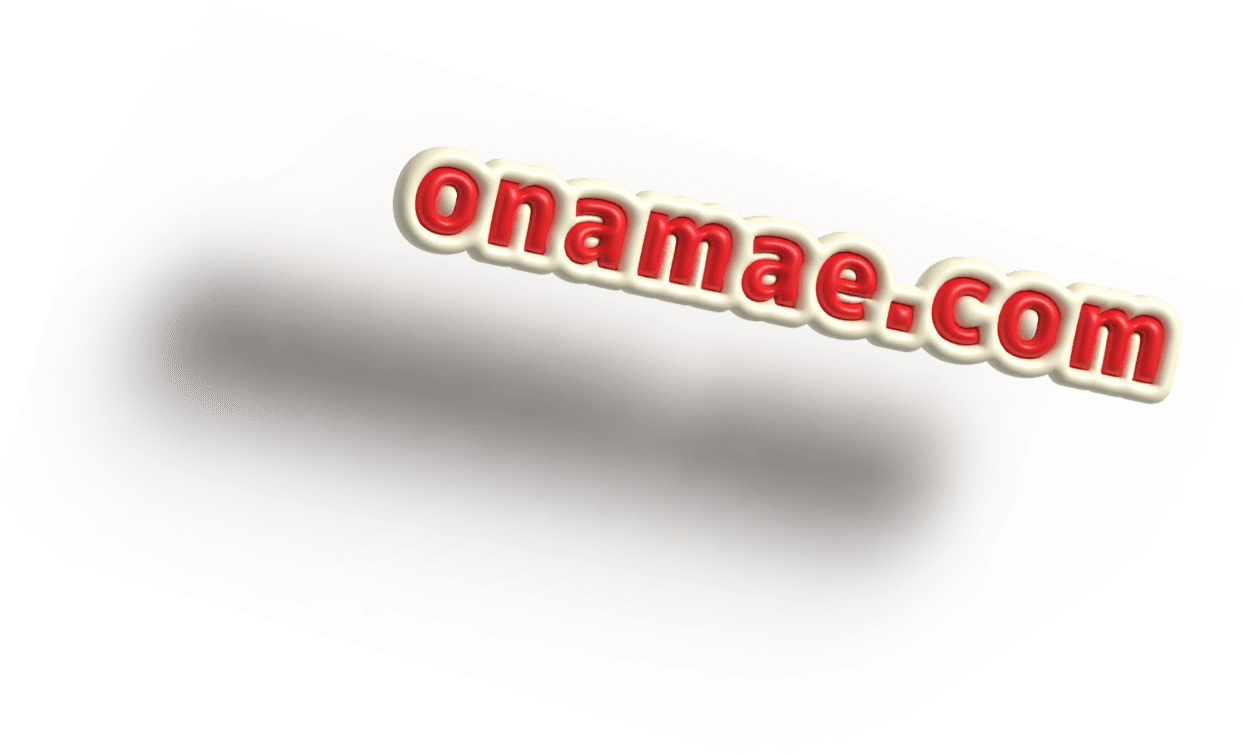 onamae.com